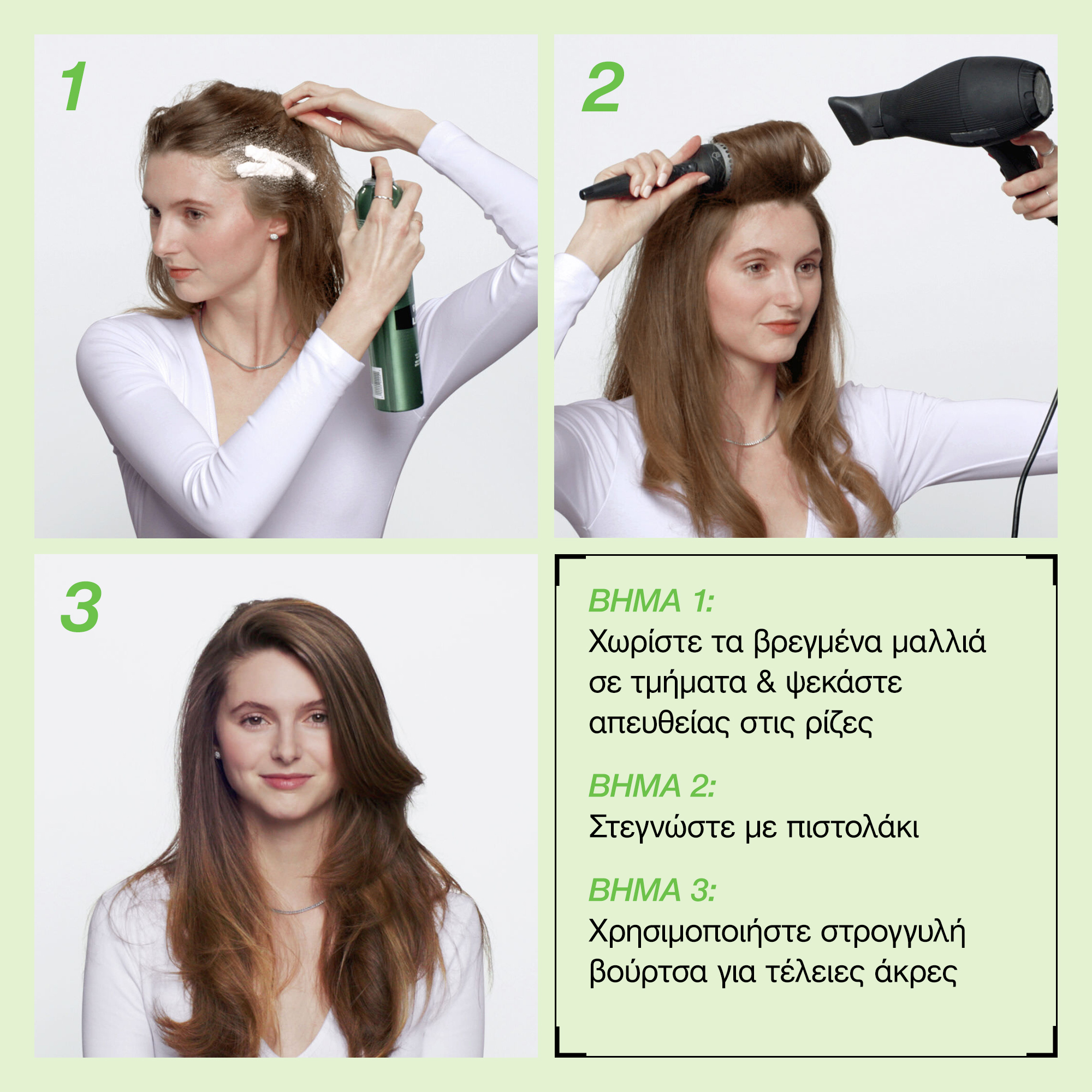 1

2

3

ΒΗΜΑ 1:
Χωρίστε τα βρεγμένα μαλλιά σε τμήματα & ψεκάστε απευθείας στις ρίζες

ΒΗΜΑ 2:
Στεγνώστε με πιστολάκι

ΒΗΜΑ 3:
Χρησιμοποιήστε στρογγυλή βούρτσα για τέλειες άκρες