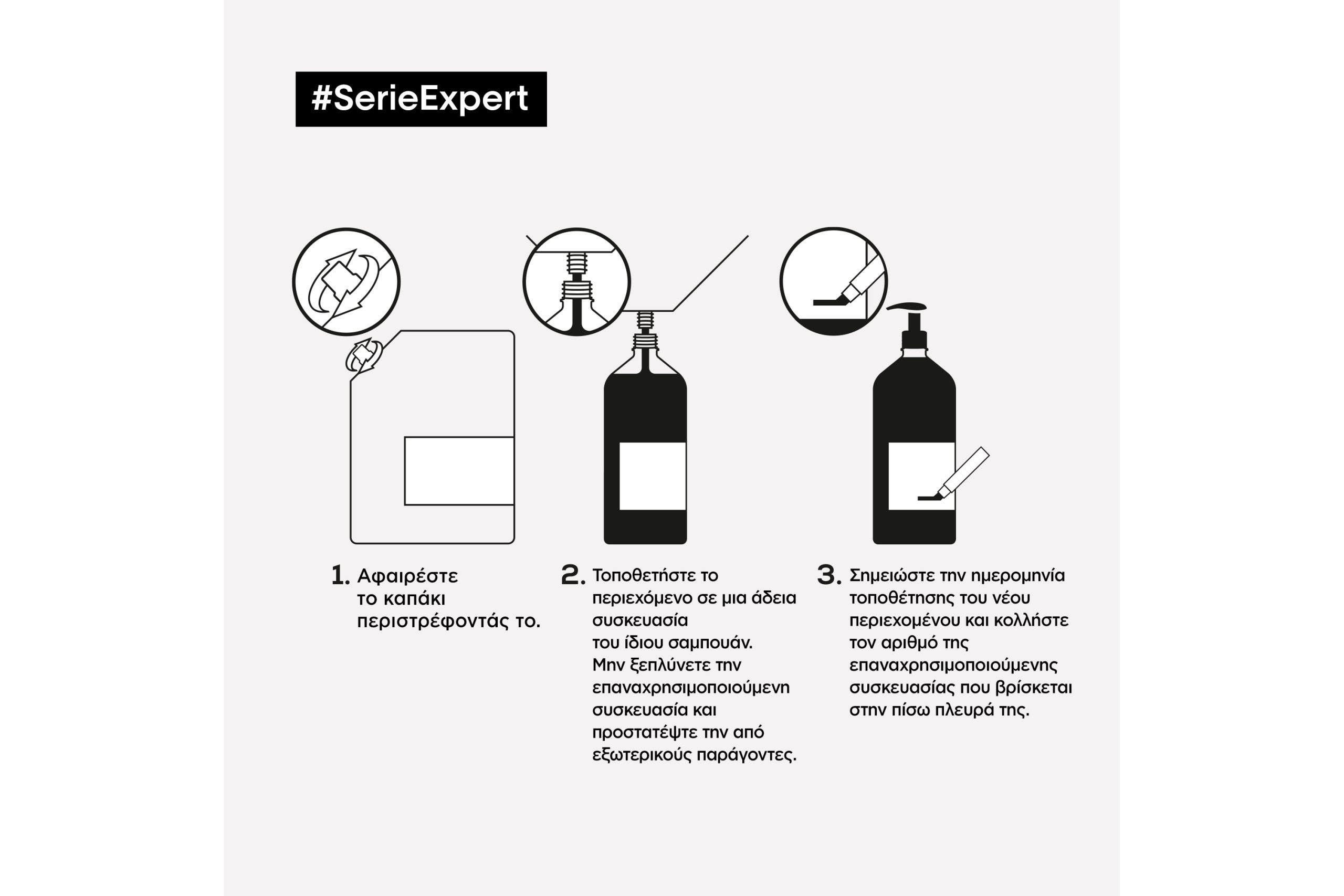 #SerieExpert

1. Αφαιρέστε το καπάκι περιστρέφοντάς το.

2. Τοποθετήστε το περιεχόμενο σε μια άδεια συσκευασία του ίδιου σαμπουάν. Μην ξεπλύνετε την επαναχρησιμοποιούμενη συσκευασία και προστατέψτε την από εξωτερικούς παράγοντες.

3. Σημειώστε την ημερομηνία τοποθέτησης του νέου περιεχομένου και κολλήστε τον αριθμό της επαναχρησιμοποιούμενης συσκευασίας που βρίσκεται στην πίσω πλευρά της.