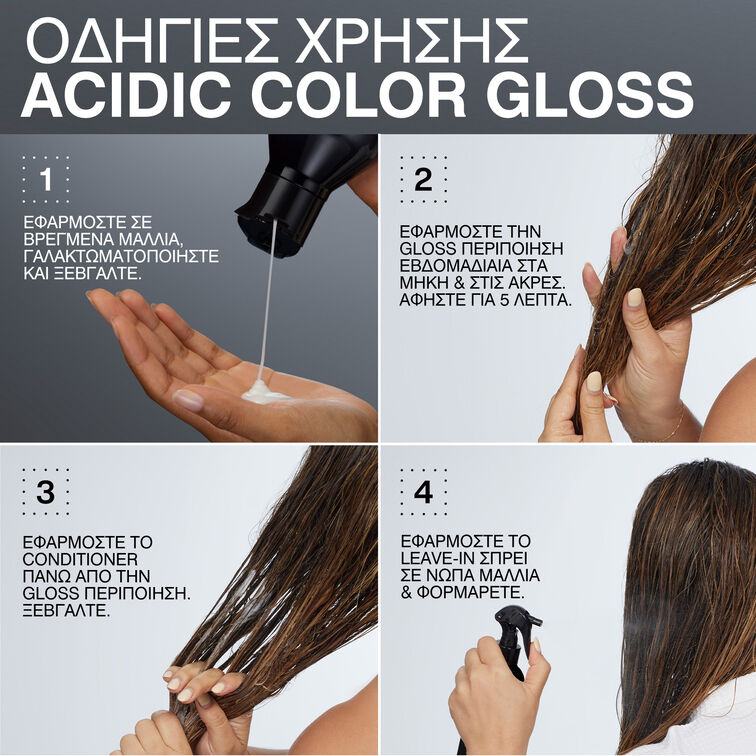 ΟΔΗΓΙΕΣ ΧΡΗΣΗΣ
ACIDIC COLOR GLOSS

1

ΕΦΑΡΜΟΣΤΕ ΣΕ ΒΡΕΓΜΕΝΑ ΜΑΛΛΙΑ, ΓΑΛΑΚΤΩΜΑΤΟΠΟΙΗΣΤΕ ΚΑΙ ΞΕΒΓΑΛΤΕ.

2

ΕΦΑΡΜΟΣΤΕ ΤΗΝ GLOSS ΠΕΡΙΠΟΙΗΣΗ ΕΒΔΟΜΑΔΙΑΙΑ ΣΤΑ ΜΗΚΗ & ΣΤΙΣ ΑΚΡΕΣ. ΑΦΗΣΤΕ ΓΙΑ 5 ΛΕΠΤΑ.

3

ΕΦΑΡΜΟΣΤΕ ΤΟ CONDITIONER ΠΑΝΩ ΑΠΟ ΤΗΝ GLOSS ΠΕΡΙΠΟΙΗΣΗ. ΞΕΒΓΑΛΤΕ.

4

ΕΦΑΡΜΟΣΤΕ ΤΟ LEAVE-IN ΣΠΡΕΙ ΣΕ ΝΩΠΑ ΜΑΛΛΙΑ & ΦΟΡΜΑΡΕΤΕ.