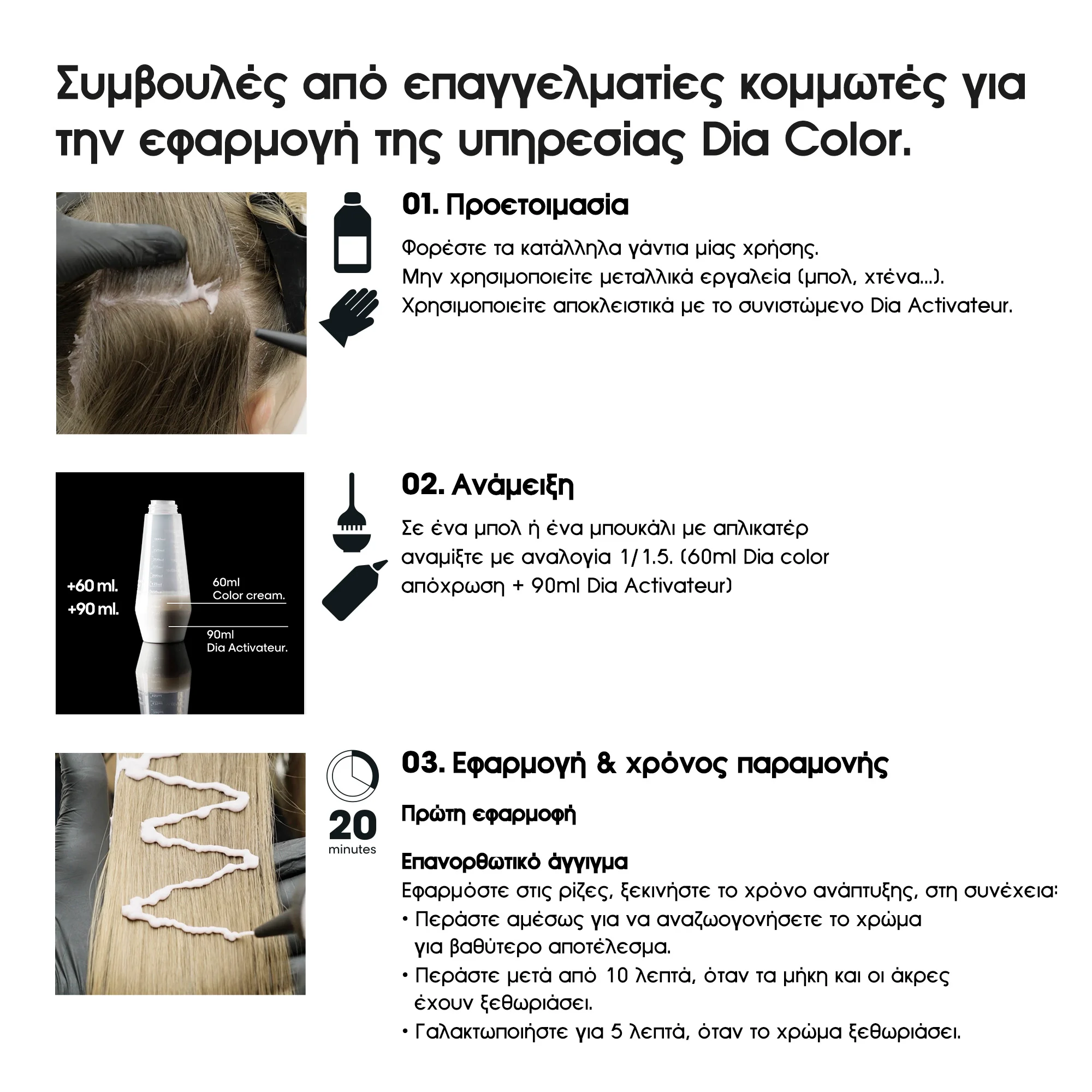 Συμβουλές από επαγγελματίες κομμωτές για την εφαρμογή της υπηρεσίας Dia Color.

01. Προετοιμασία

Φορέστε τα κατάλληλα γάντια μίας χρήσης.
Μην χρησιμοποιείτε μεταλλικά εργαλεία (μπολ, χτένα...).
Χρησιμοποιείτε αποκλειστικά με το συνιστώμενο Dia Activateur.

+60 ml.
+90 ml.
60ml
Color cream.
90ml
Dia Activateur.

02. Ανάμειξη

Σε ένα μπολ ή ένα μπουκάλι με απλικατέρ αναμίξτε με αναλογία 1/1.5. (60ml Dia color απόχρωση + 90ml Dia Activateur)

20
minutes

03. Εφαρμογή & χρόνος παραμονής

Πρώτη εφαρμοφή

Επανορθωτικό άγγιγμα
Εφαρμόστε στις ρίζες, ξεκινήστε το χρόνο ανάπτυξης, στη συνέχεια:
• Περάστε αμέσως για να αναζωογονήσετε το χρώμα για βαθύτερο αποτέλεσμα.
• Περάστε μετά από 10 λεπτά, όταν τα μήκη και οι άκρες έχουν ξεθωριάσει.
• Γαλακτωποιήστε για 5 λεπτά, όταν το χρώμα ξεθωριάσει.