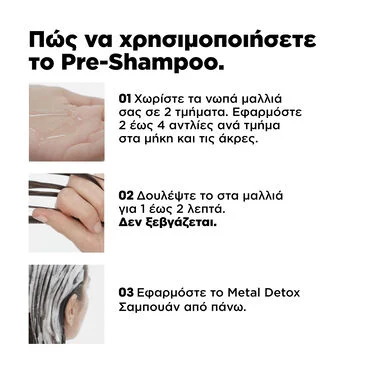 Πώς να χρησιμοποιήσετε το Pre-Shampoo.

01 Χωρίστε τα νωπά μαλλιά σας σε 2 τμήματα. Εφαρμόστε 2 έως 4 αντλίες ανά τμήμα στα μήκη και τις άκρες.

02 Δουλέψτε το στα μαλλιά για 1 έως 2 λεπτά. Δεν ξεβγάζεται.

03 Εφαρμόστε το Metal Detox Σαμπουάν από πάνω.